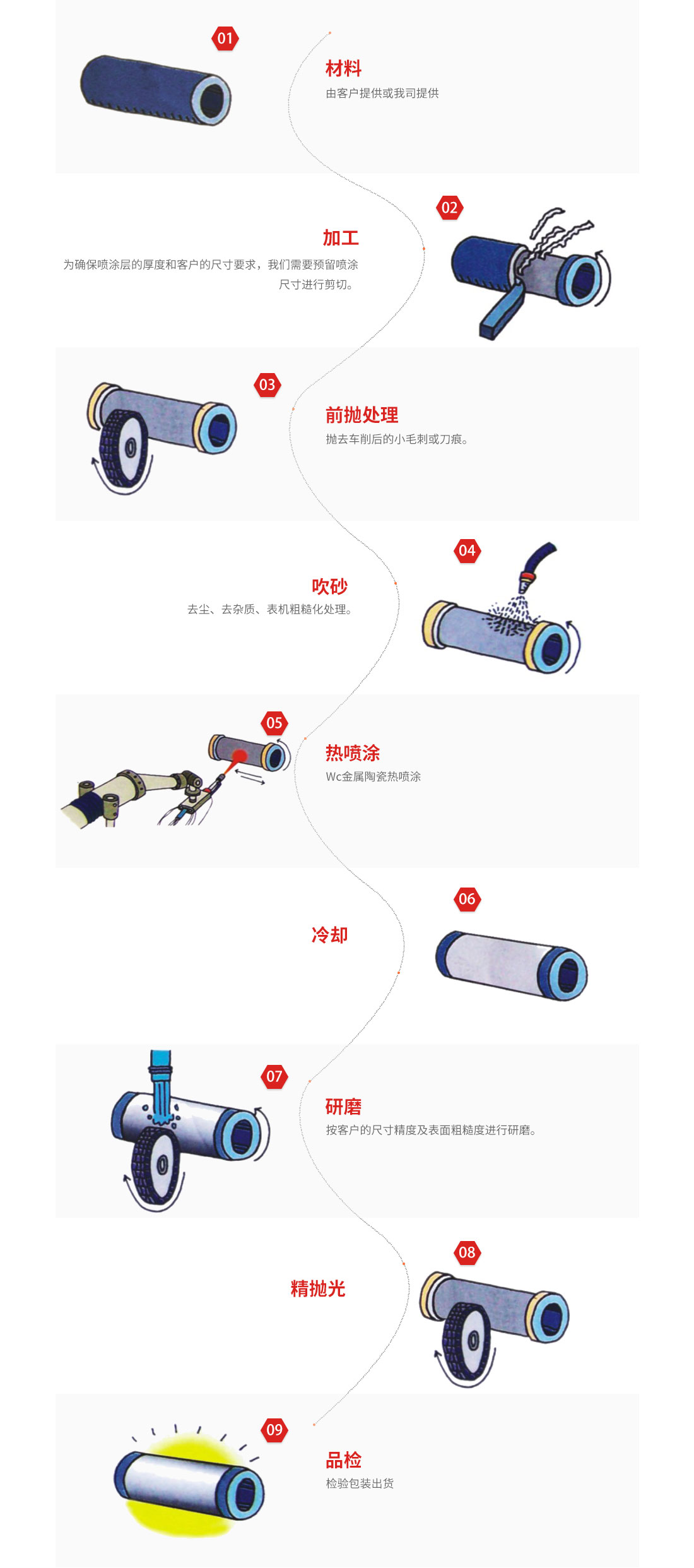 01

材料

由客户提供或我司提供

02

加工

为确保喷涂层的厚度和客户的尺寸要求，我们需要预留喷涂尺寸进行剪切。

03

前抛处理

抛去车削后的小毛刺或刀痕。

04

吹砂

去尘、去杂质、表机粗糙化处理。

05

热喷涂

Wc金属陶瓷热喷涂

06

冷却

07

研磨

按客户的尺寸精度及表面粗糙度进行研磨。

08

精抛光

09

品检

检验包装出货